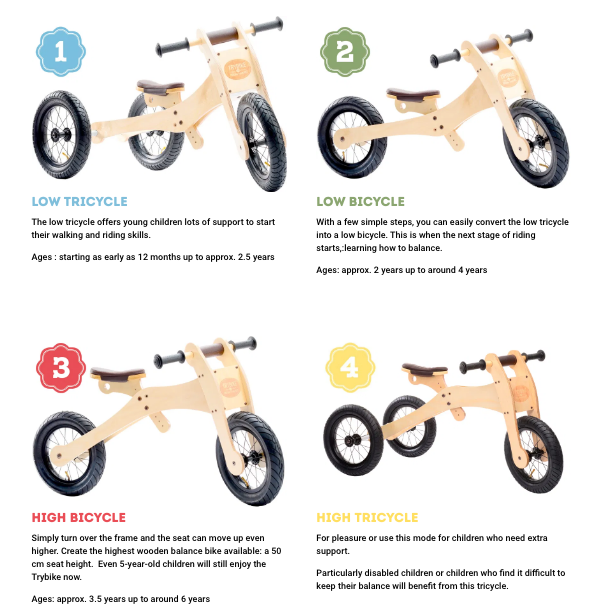 1

LOW TRICYCLE

The low tricycle offers young children lots of support to start their walking and riding skills.

Ages : starting as early as 12 months up to approx. 2.5 years

2

LOW BICYCLE

With a few simple steps, you can easily convert the low tricycle into a low bicycle. This is when the next stage of riding starts,:learning how to balance.

Ages: approx. 2 years up to around 4 years

3

HIGH BICYCLE

Simply turn over the frame and the seat can move up even higher. Create the highest wooden balance bike available: a 50 cm seat height. Even 5-year-old children will still enjoy the Trybike now.

Ages: approx. 3.5 years up to around 6 years

4

HIGH TRICYCLE

For pleasure or use this mode for children who need extra support.

Particularly disabled children or children who find it difficult to keep their balance will benefit from this tricycle.