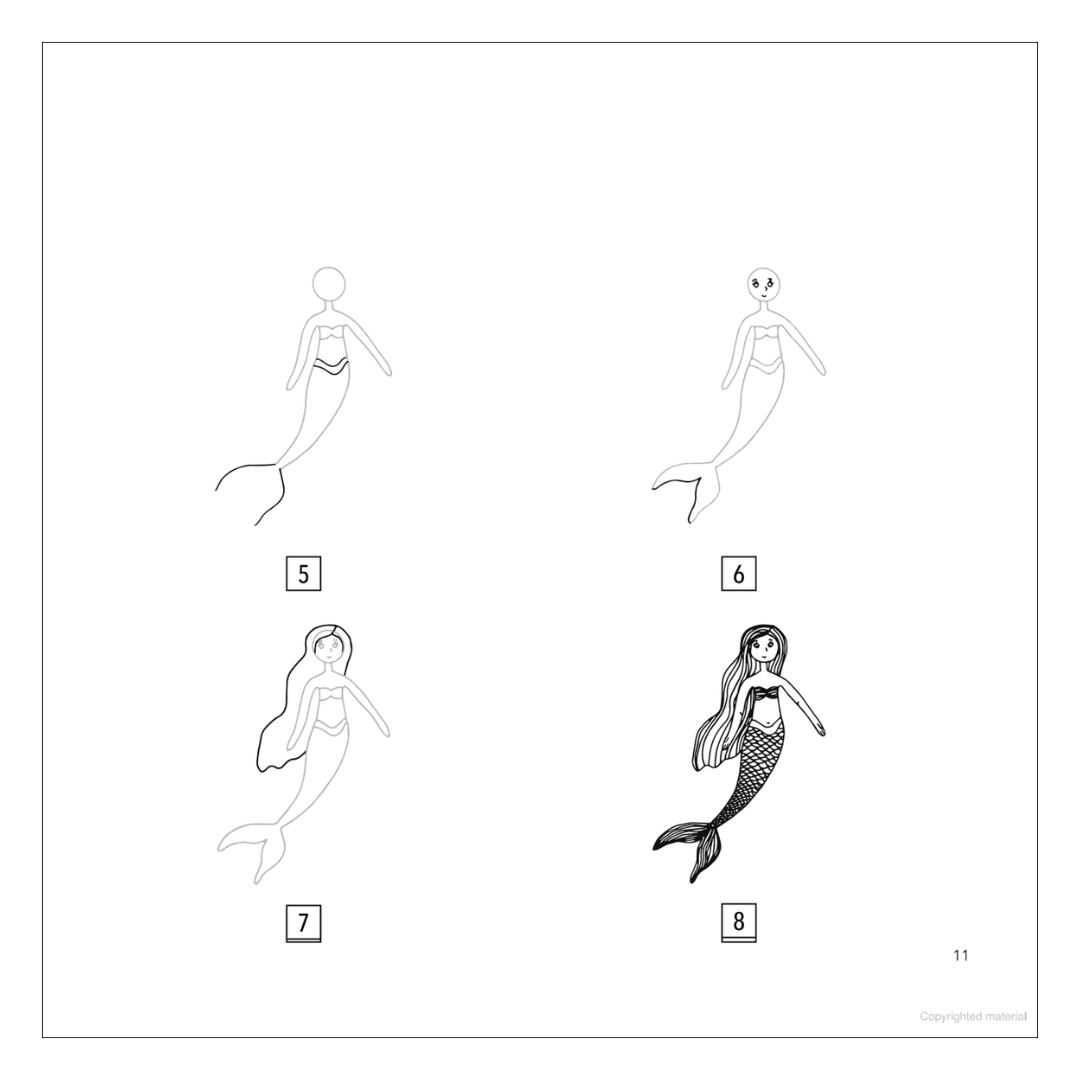 5

6

7

8

11

Copyrighted material