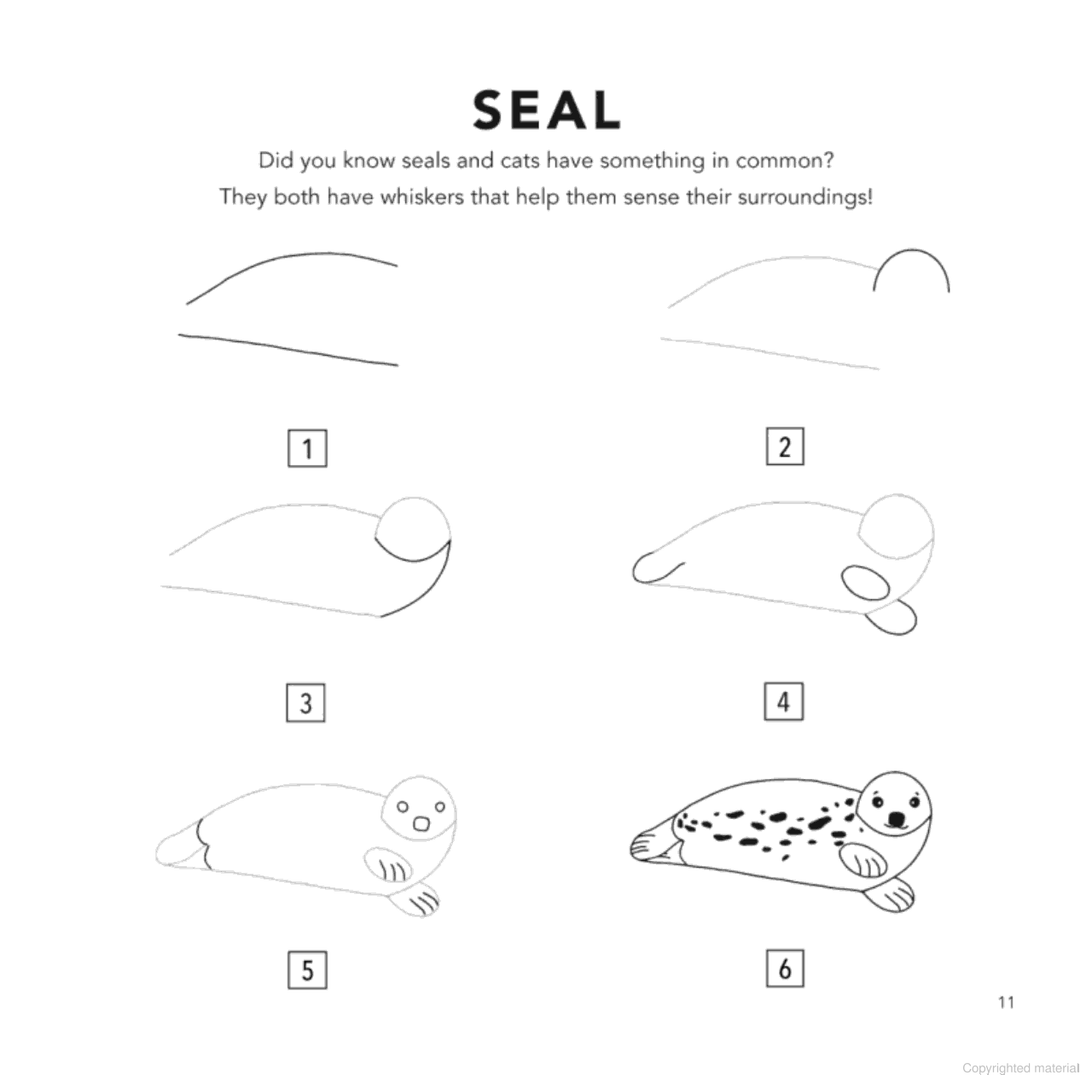 SEAL

Did you know seals and cats have something in common? They both have whiskers that help them sense their surroundings!

1

2

3

4

5

6

11

Copyrighted material