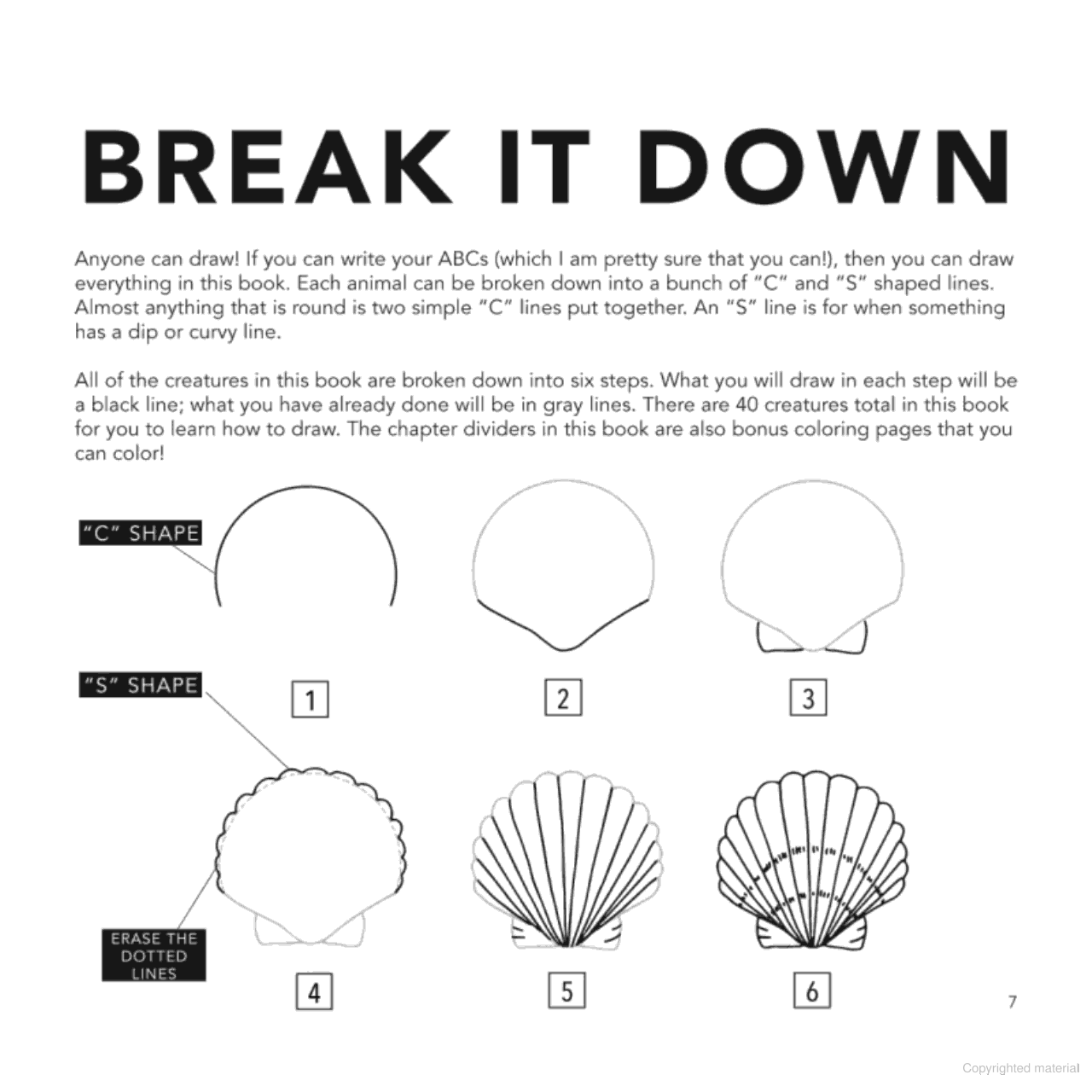 BREAK IT DOWN

Anyone can draw! If you can write your ABCs (which I am pretty sure that you can!), then you can draw everything in this book. Each animal can be broken down into a bunch of "C" and "S" shaped lines. Almost anything that is round is two simple "C" lines put together. An "S" line is for when something has a dip or curvy line.

All of the creatures in this book are broken down into six steps. What you will draw in each step will be a black line; what you have already done will be in gray lines. There are 40 creatures total in this book for you to learn how to draw. The chapter dividers in this book are also bonus coloring pages that you can color!

"C" SHAPE

"S" SHAPE

1

2

3

ERASE THE DOTTED LINES

4

5

6

7

Copyrighted material